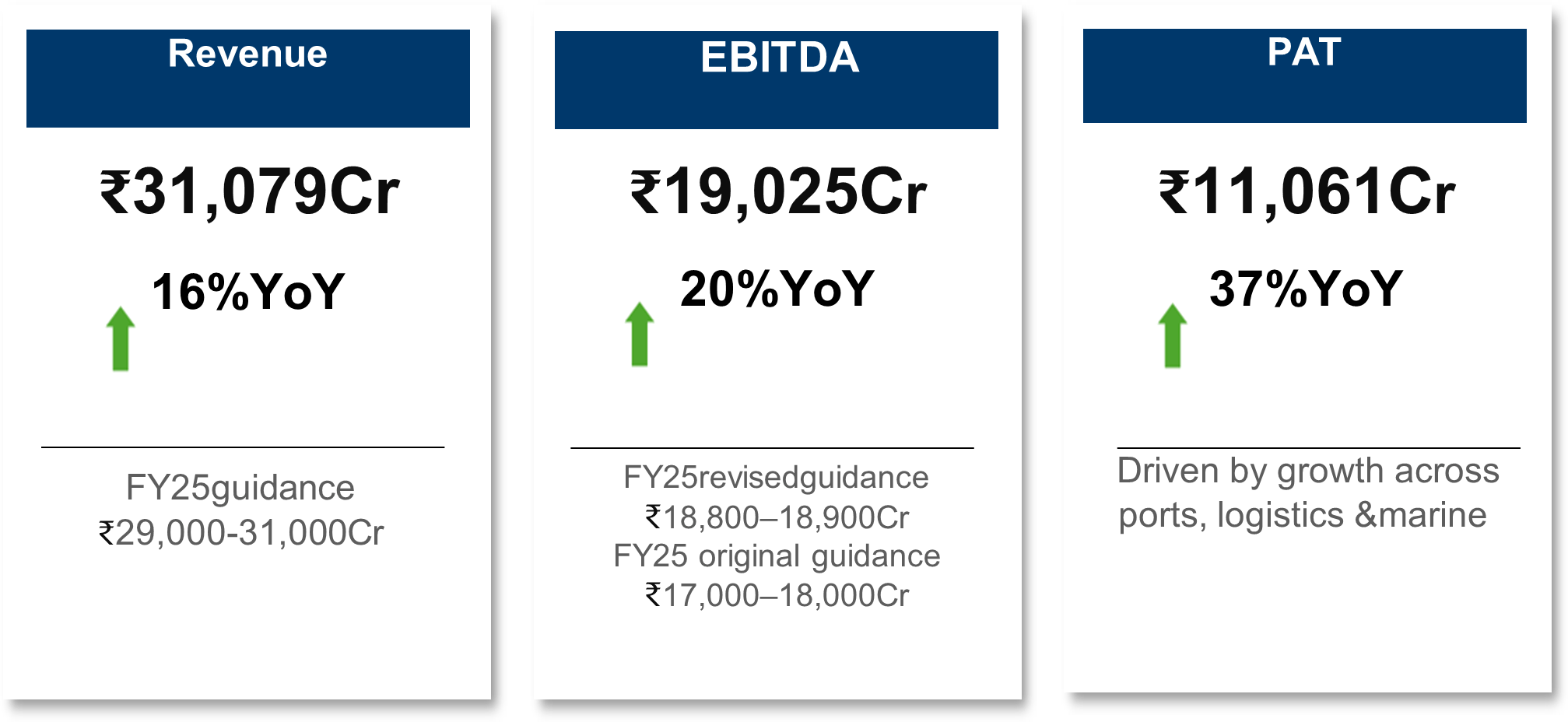 Revenue

₹31,079Cr

16%YoY

FY25guidance
₹29,000-31,000Cr

EBITDA

₹19,025Cr

20%YoY

FY25revisedguidance
₹18,800–18,900Cr
FY25 original guidance
₹17,000–18,000Cr

PAT

₹11,061Cr

37%YoY

Driven by growth across ports, logistics &marine